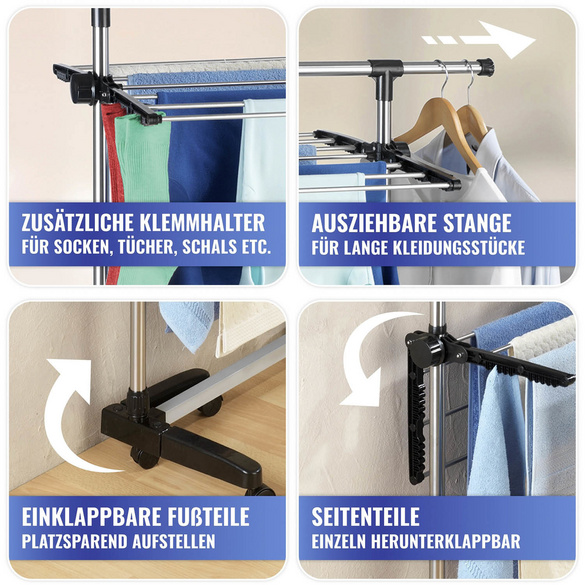 ZUSÄTZLICHE KLEMMHALTER
FÜR SOCKEN, TÜCHER, SCHALS ETC.

AUSZIEHBARE STANGE
FÜR LANGE KLEIDUNGSSTÜCKE

EINKLAPPBARE FUßTEILE
PLATZSPAREND AUFSTELLEN

SEITENTEILE
EINZELN HERUNTERKLAPPBAR