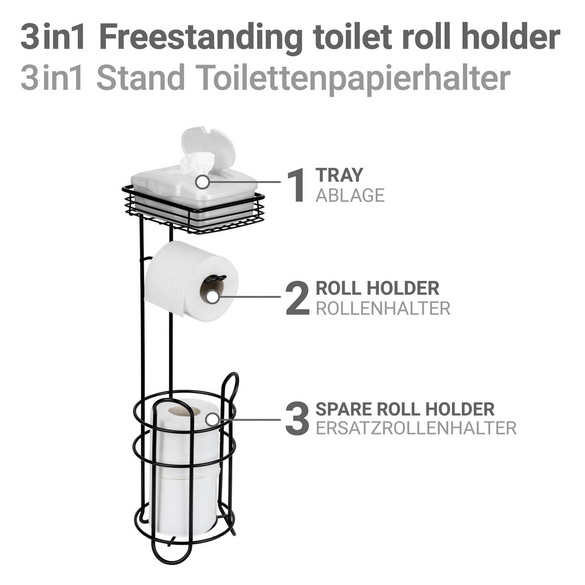 3in1 Freestanding toilet roll holder
3in1 Stand Toilettenpapierhalter

1 TRAY
ABLAGE

2 ROLL HOLDER
ROLLENHALTER

3 SPARE ROLL HOLDER
ERSATZROLLENHALTER