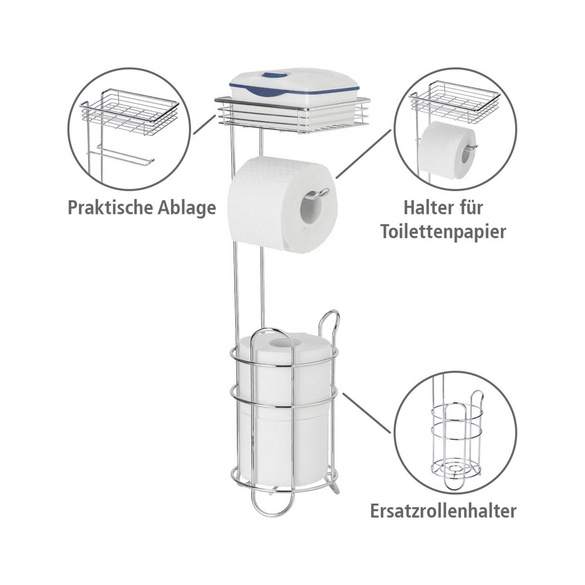 Praktische Ablage

Halter für Toilettenpapier

Ersatzrollenhalter