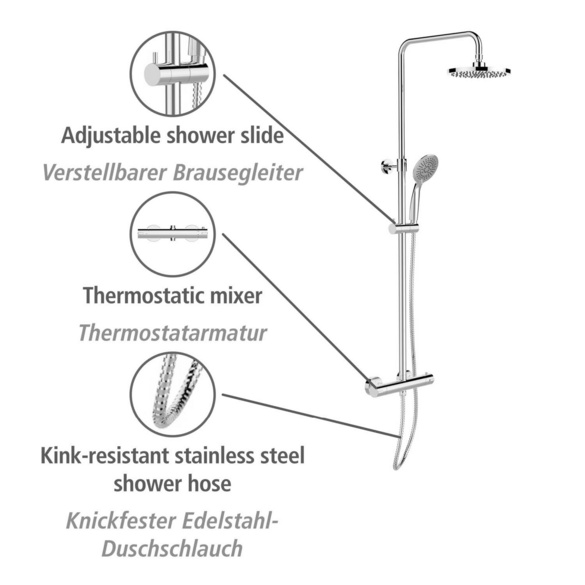 Adjustable shower slide

Verstellbarer Brausegleiter

Thermostatic mixer

Thermostatarmatur

Kink-resistant stainless steel shower hose

Knickfester Edelstahl-Duschschlauch