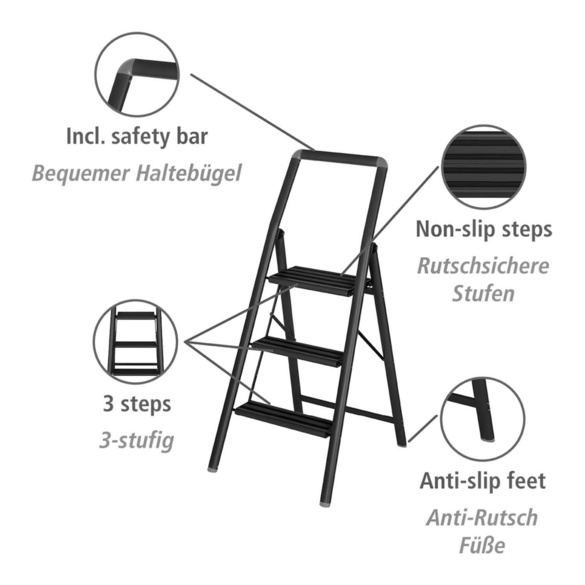 Incl. safety bar
Bequemer Haltebügel

Non-slip steps
Rutschsichere Stufen

3 steps
3-stufig

Anti-slip feet
Anti-Rutsch Füße