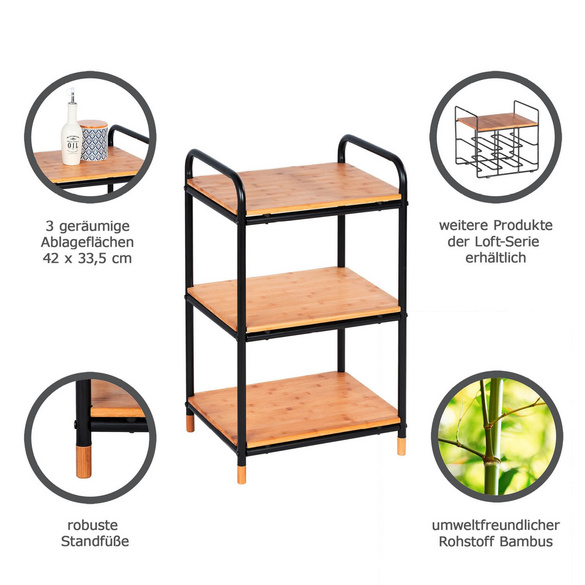 OIL

3 geräumige Ablageflächen 42 x 33,5 cm

weitere Produkte der Loft-Serie erhältlich

robuste Standfüße

umweltfreundlicher Rohstoff Bambus