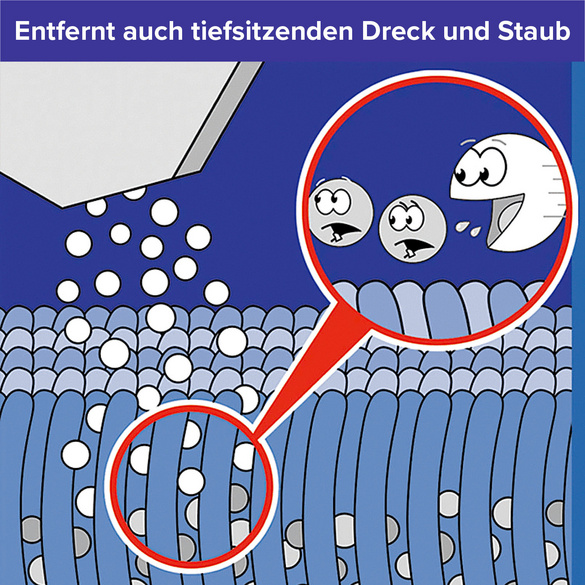 Entfernt auch tiefsitzenden Dreck und Staub